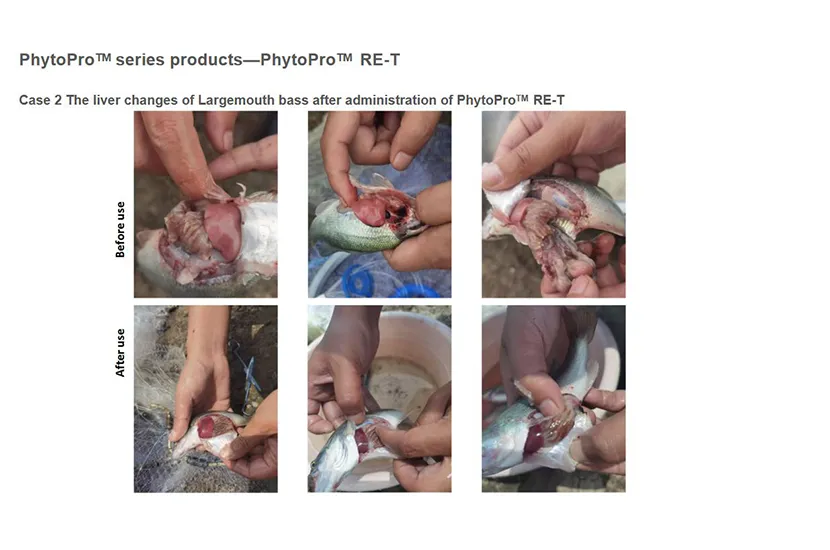 PhytoPro™ series products—PhytoPro™ RE-T

Case 2 The liver changes of Largemouth bass after administration of PhytoPro™ RE-T

Before use

After use